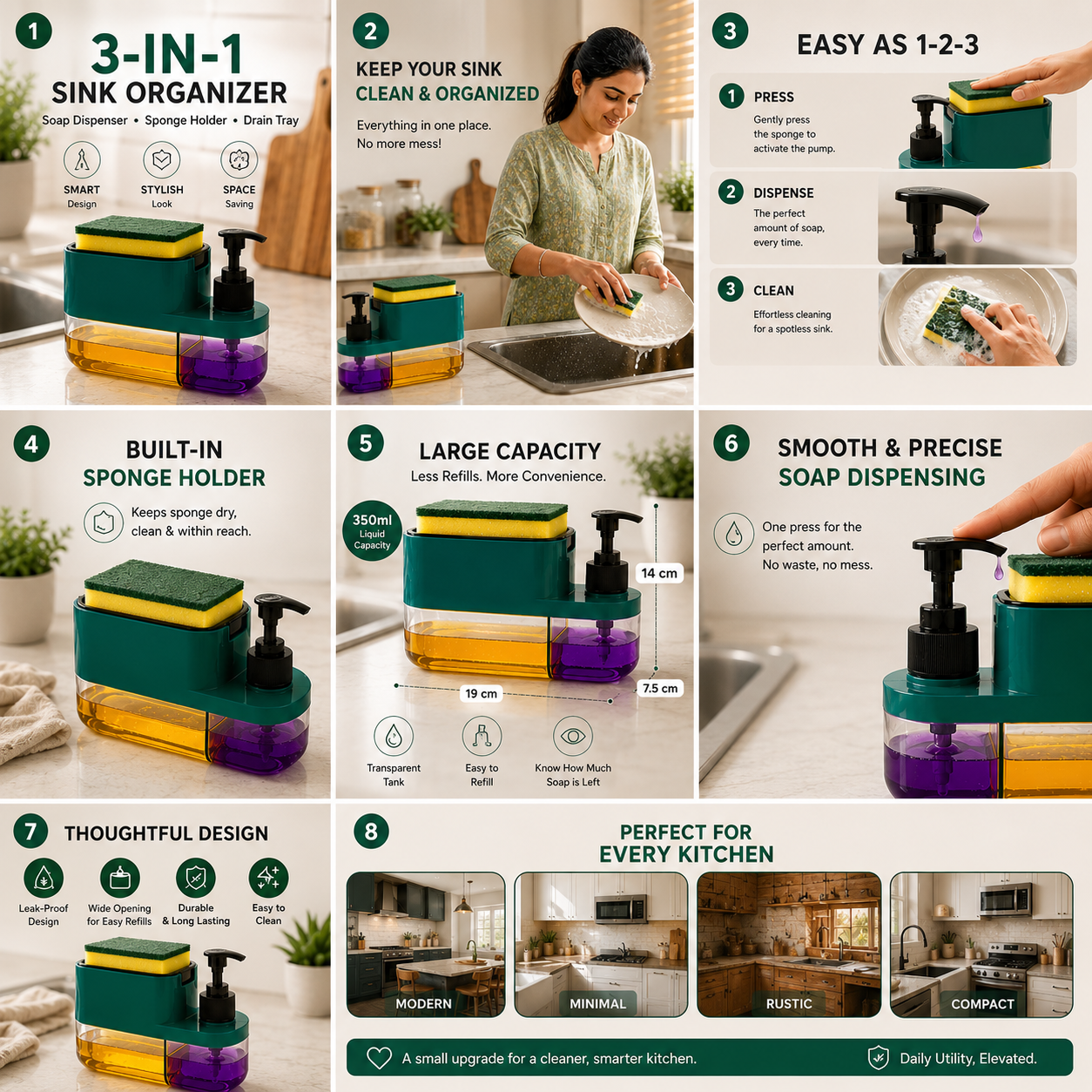 1

3-IN-1
SINK ORGANIZER

Soap Dispenser • Sponge Holder • Drain Tray

SMART
Design

STYLISH
Look

SPACE
Saving

2

KEEP YOUR SINK
CLEAN & ORGANIZED

Everything in one place.
No more mess!

3

EASY AS 1-2-3

1 PRESS
Gently press the sponge to activate the pump.

2 DISPENSE
The perfect amount of soap, every time.

3 CLEAN
Effortless cleaning for a spotless sink.

4

BUILT-IN
SPONGE HOLDER

Keeps sponge dry, clean & within reach.

5

LARGE CAPACITY
Less Refills. More Convenience.

350ml
Liquid
Capacity

14 cm

19 cm

7.5 cm

Transparent
Tank

Easy to
Refill

Know How Much
Soap is Left

6

SMOOTH & PRECISE
SOAP DISPENSING

One press for the perfect amount.
No waste, no mess.

7

THOUGHTFUL DESIGN

Leak-Proof
Design

Wide Opening
for Easy Refills

Durable
& Long Lasting

Easy to
Clean

8

PERFECT FOR
EVERY KITCHEN

MODERN

MINIMAL

RUSTIC

COMPACT

A small upgrade for a cleaner, smarter kitchen.

Daily Utility, Elevated.